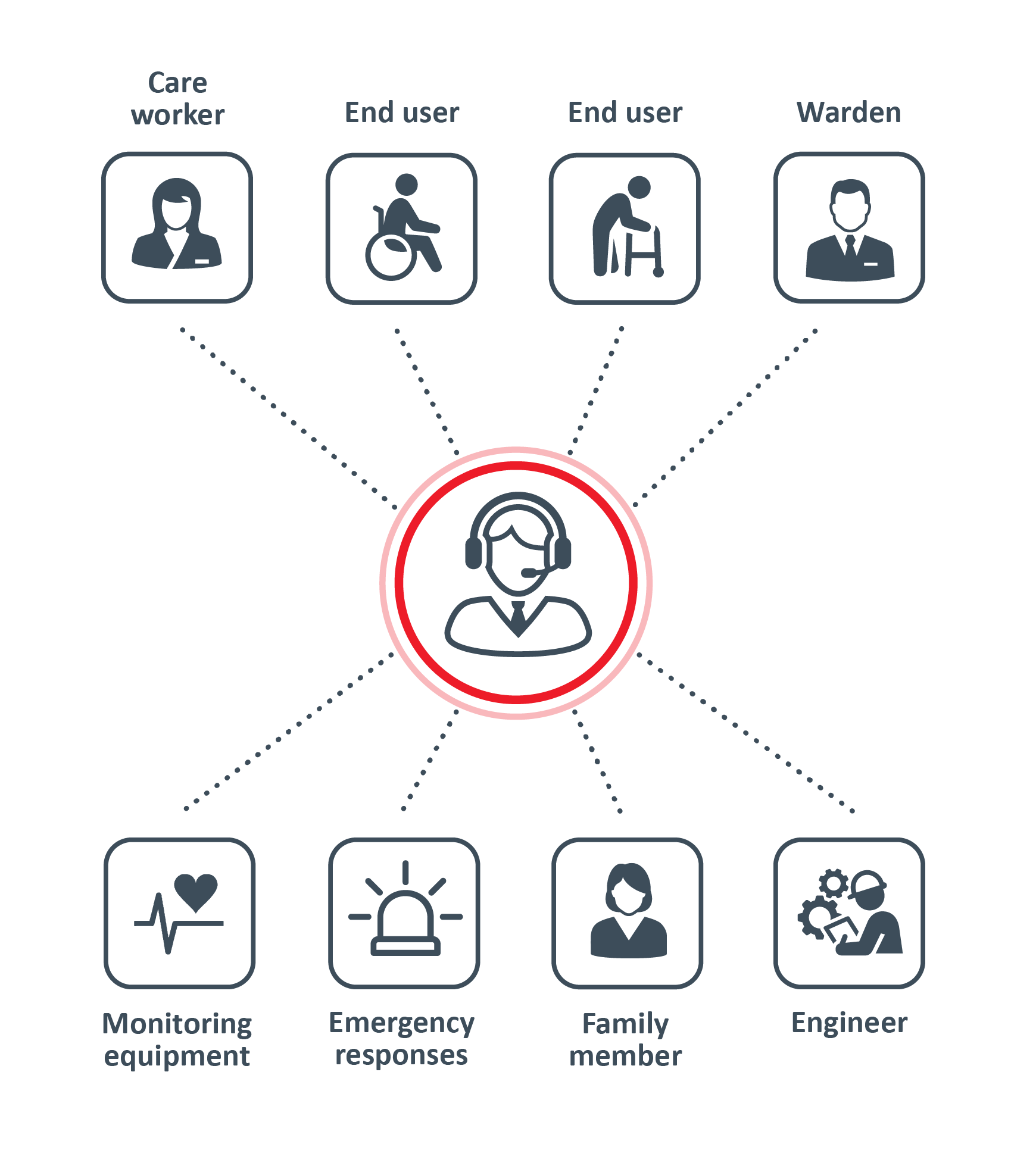 Care worker

End user

End user

Warden

Monitoring equipment

Emergency responses

Family member

Engineer